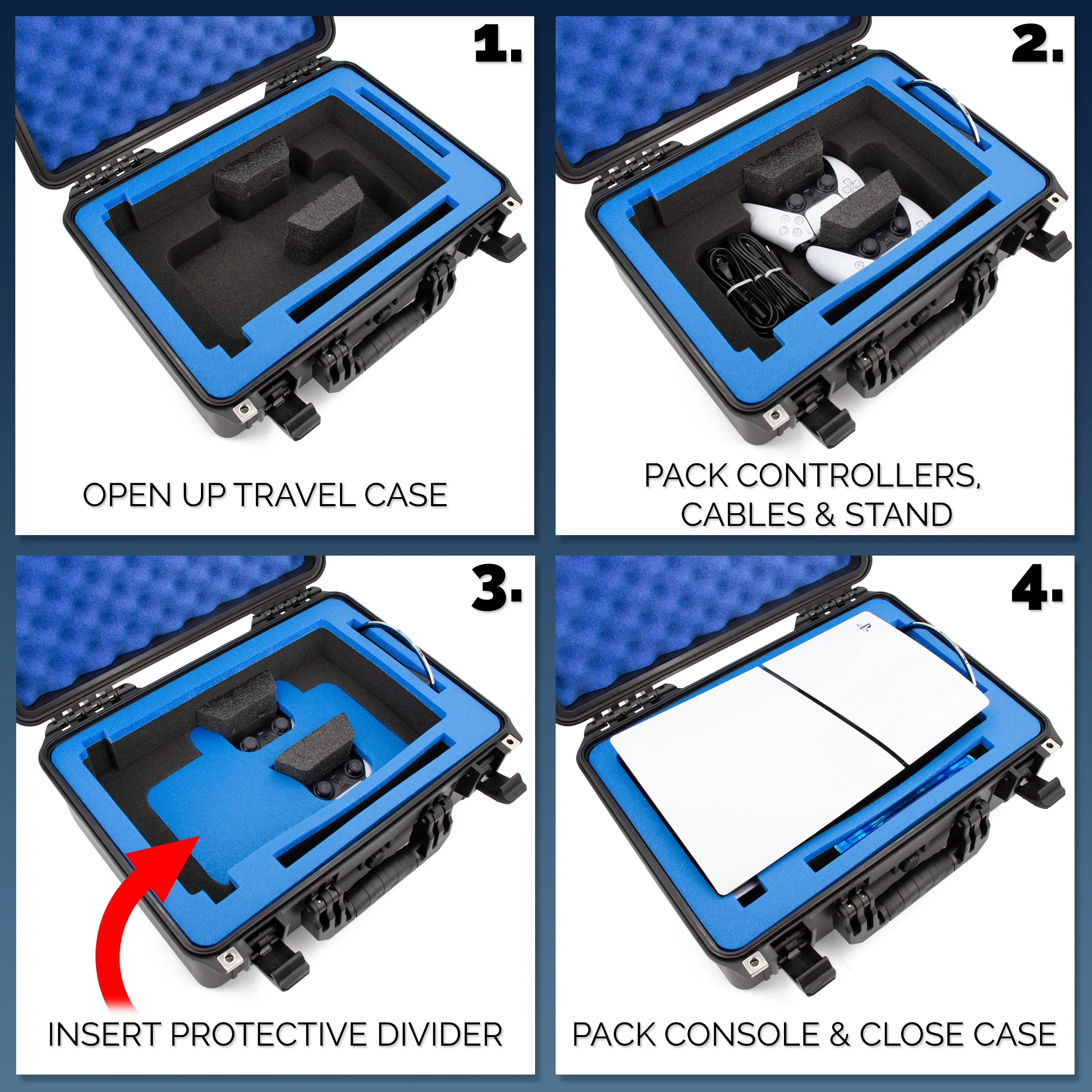 1.

OPEN UP TRAVEL CASE

2.

PACK CONTROLLERS, CABLES & STAND

3.

INSERT PROTECTIVE DIVIDER

4.

PACK CONSOLE & CLOSE CASE